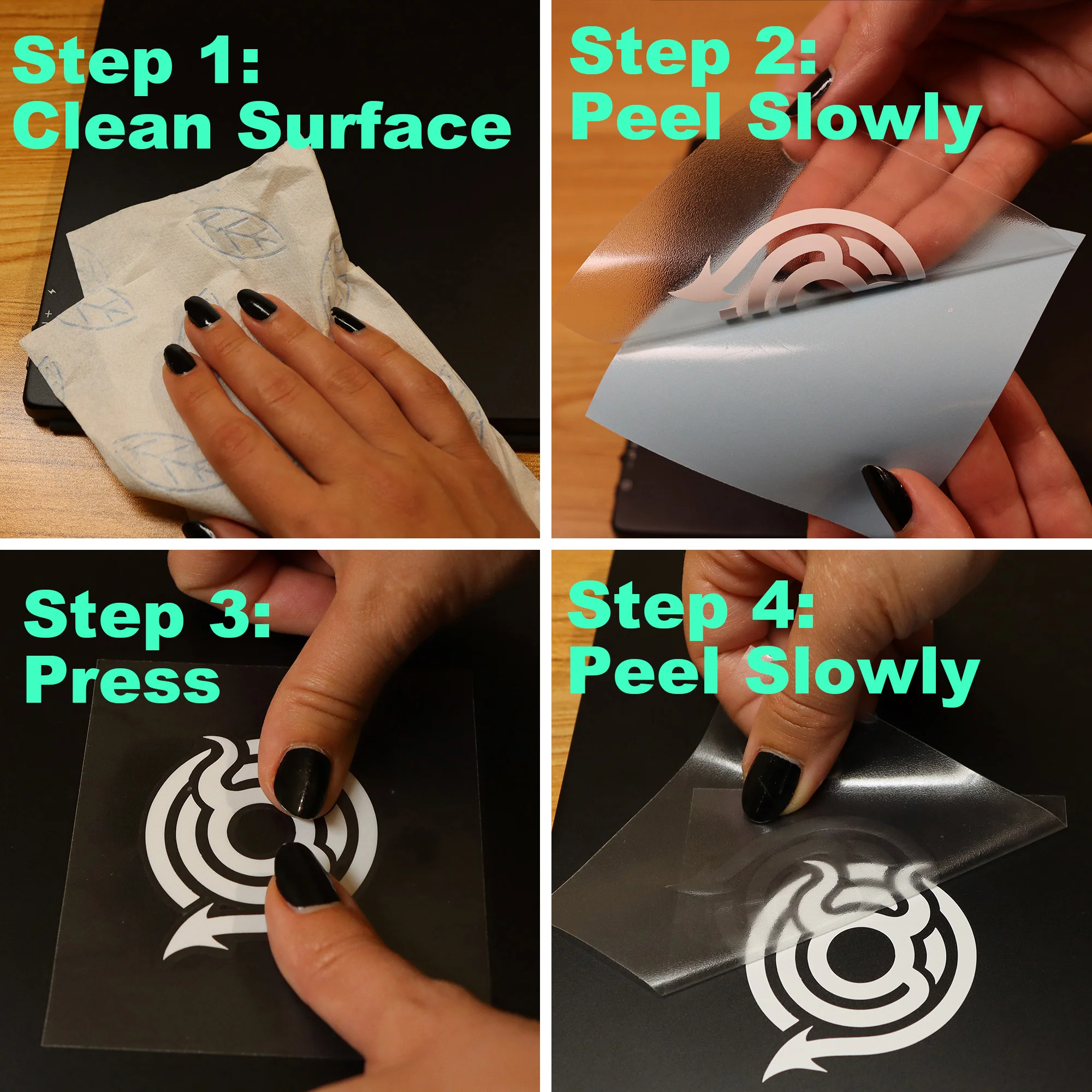 Step 1:
Clean Surface

Step 2:
Peel Slowly

Step 3:
Press

Step 4:
Peel Slowly